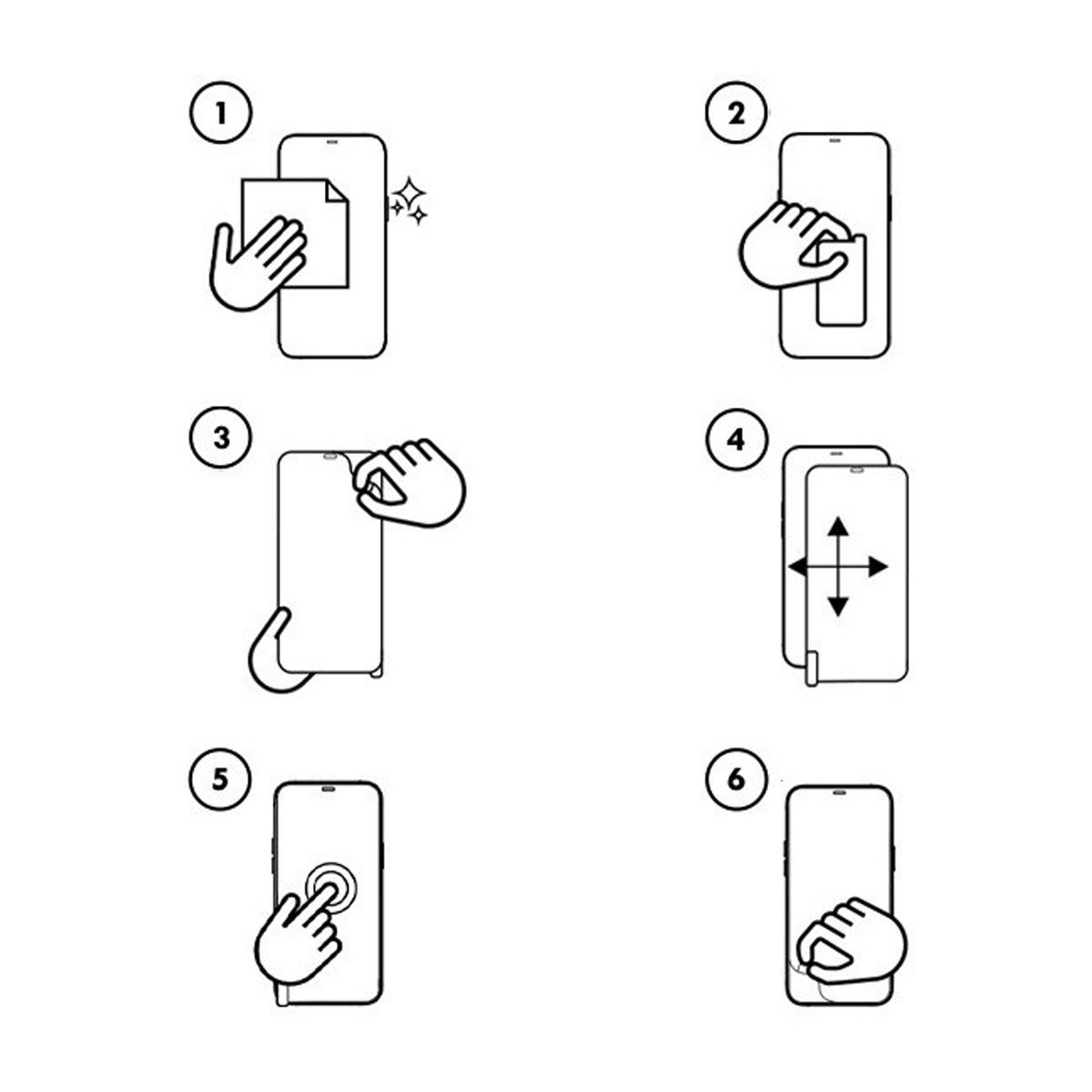 1

2

3

4

5

6