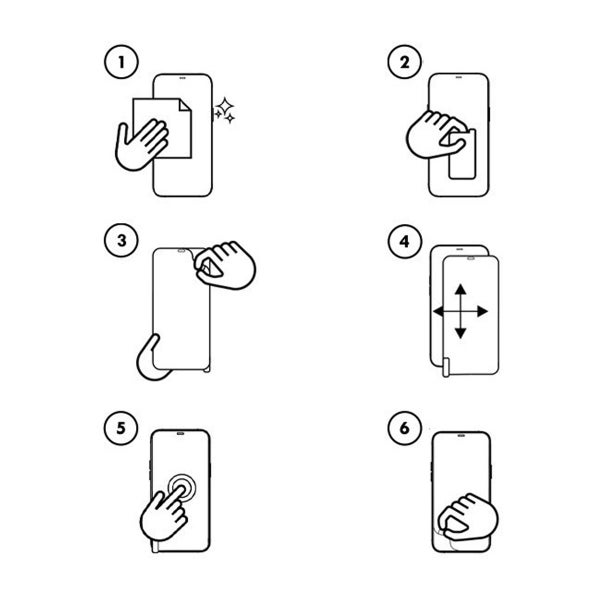 1
2
3
4
5
6